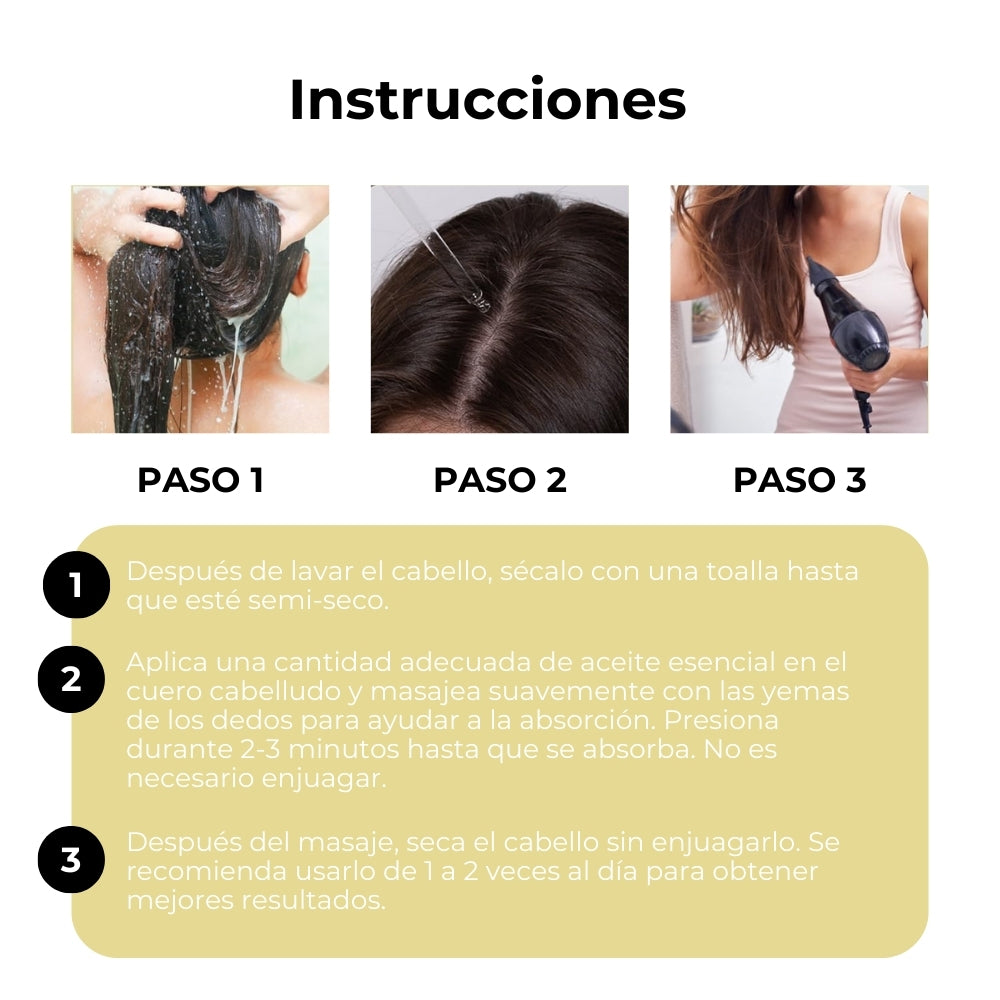 Instrucciones

PASO 1

PASO 2

PASO 3

1 Después de lavar el cabello, sécalo con una toalla hasta que esté semi-seco.

2 Aplica una cantidad adecuada de aceite esencial en el cuero cabelludo y masajea suavemente con las yemas de los dedos para ayudar a la absorción. Presiona durante 2-3 minutos hasta que se absorba. No es necesario enjuagar.

3 Después del masaje, seca el cabello sin enjuagarlo. Se recomienda usarlo de 1 a 2 veces al día para obtener mejores resultados.